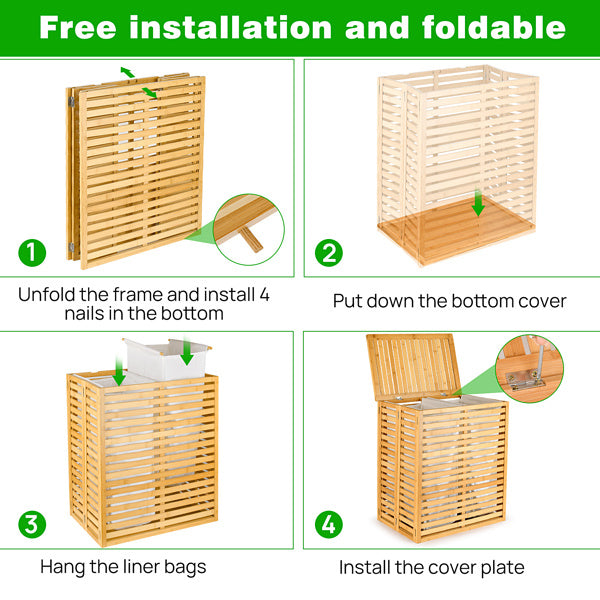 Free installation and foldable

1

Unfold the frame and install 4 nails in the bottom

2

Put down the bottom cover

3

Hang the liner bags

4

Install the cover plate